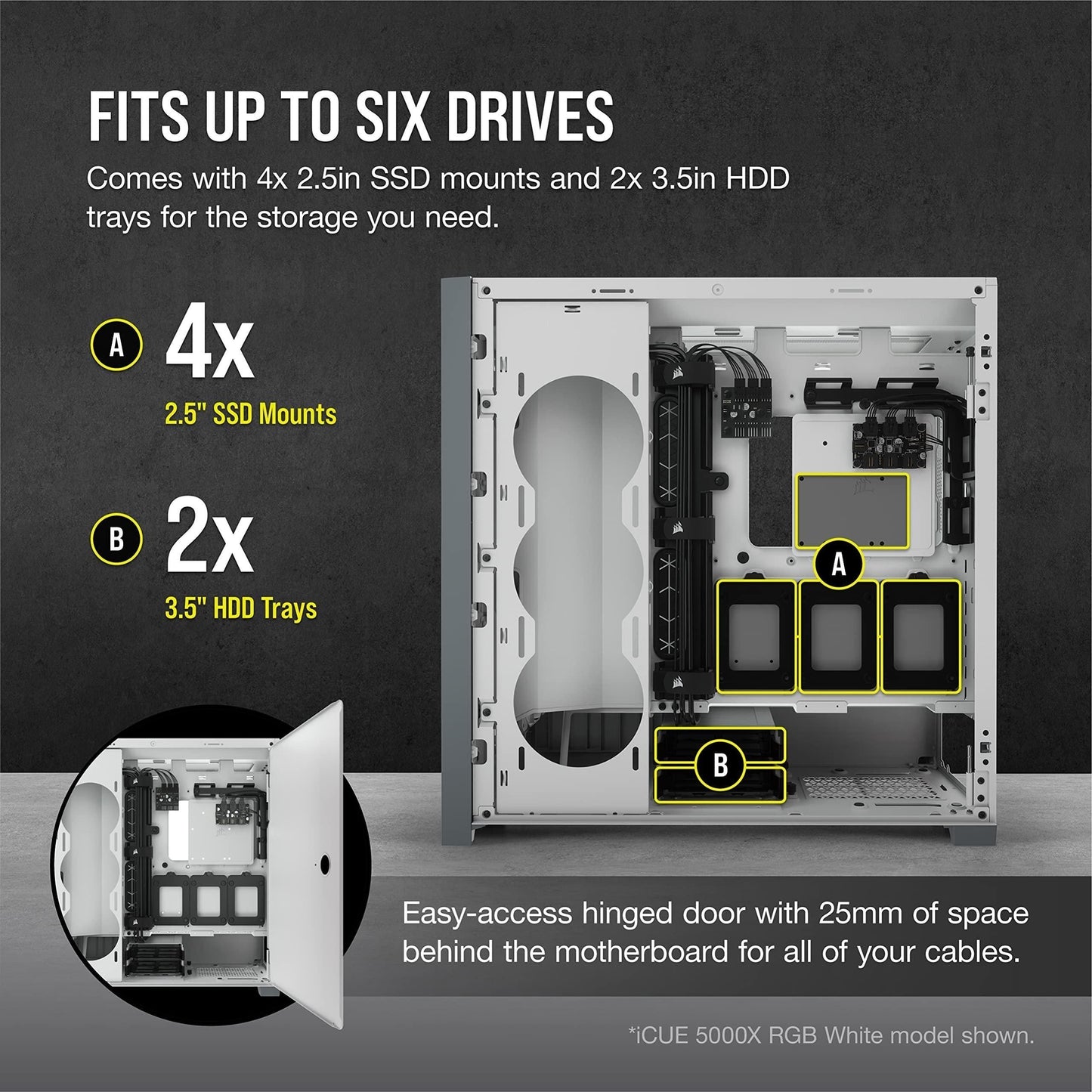 FITS UP TO SIX DRIVES

Comes with 4x 2.5in SSD mounts and 2x 3.5in HDD trays for the storage you need.

A 4x
2.5" SSD Mounts

B 2x
3.5" HDD Trays

A

B

Easy-access hinged door with 25mm of space behind the motherboard for all of your cables.

*iCUE 5000X RGB White model shown.